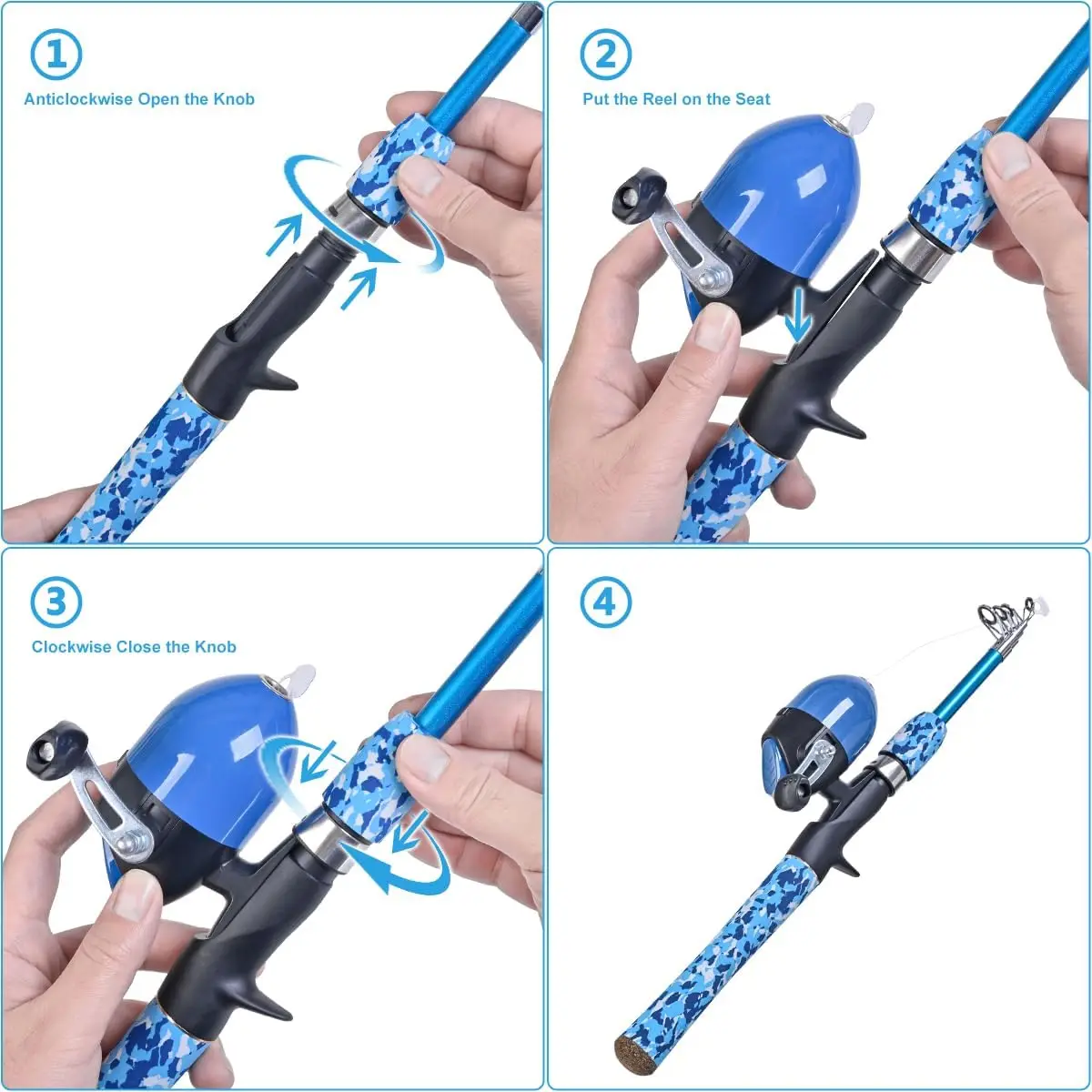 1
Anticlockwise Open the Knob

2
Put the Reel on the Seat

3
Clockwise Close the Knob

4